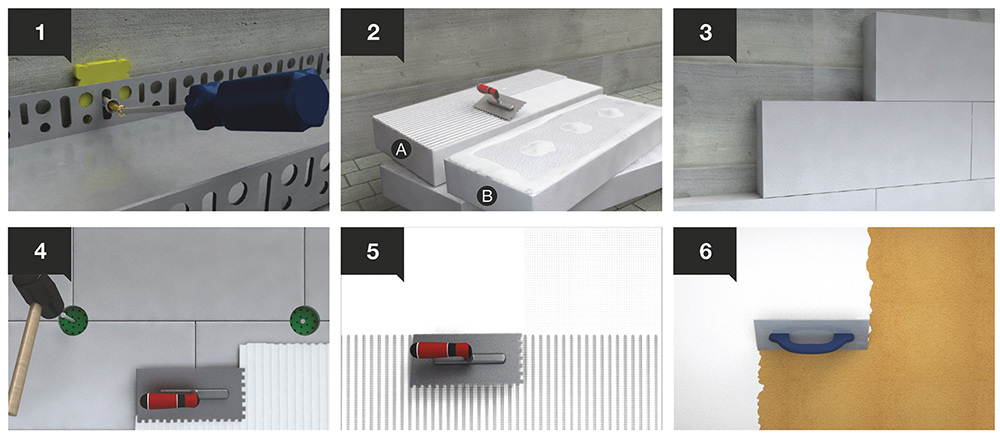 1

2

A

B

3

4

5

6