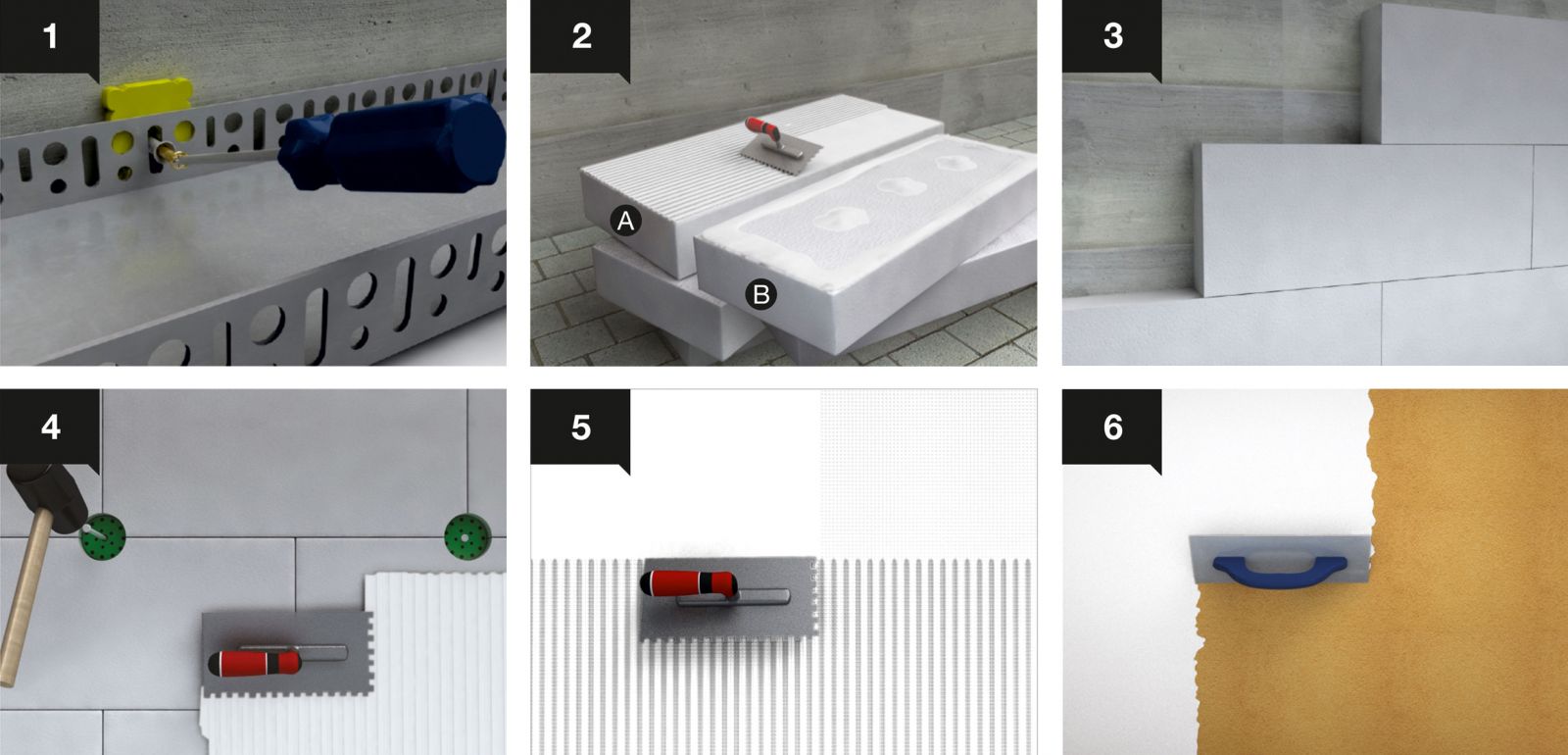 1

2

A

B

3

4

5

6