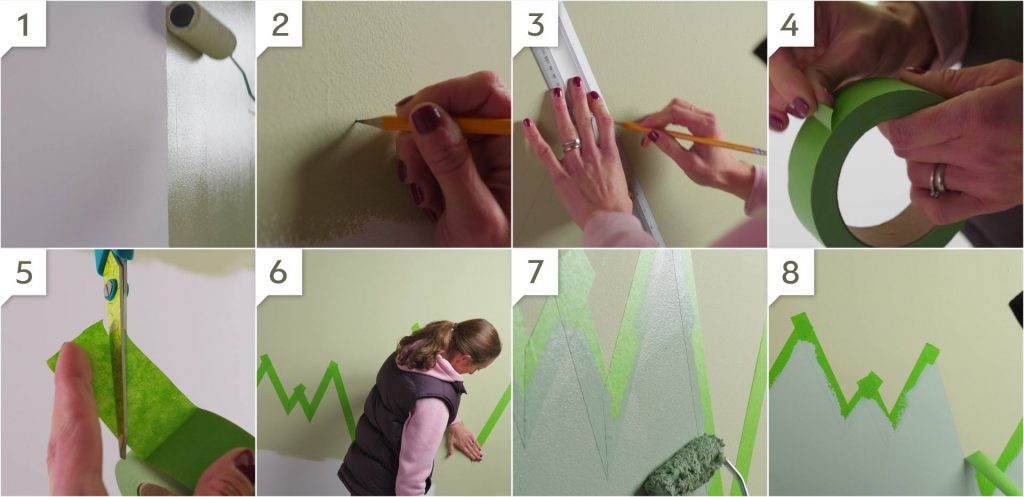 1
2
3
4
5
6
7
8